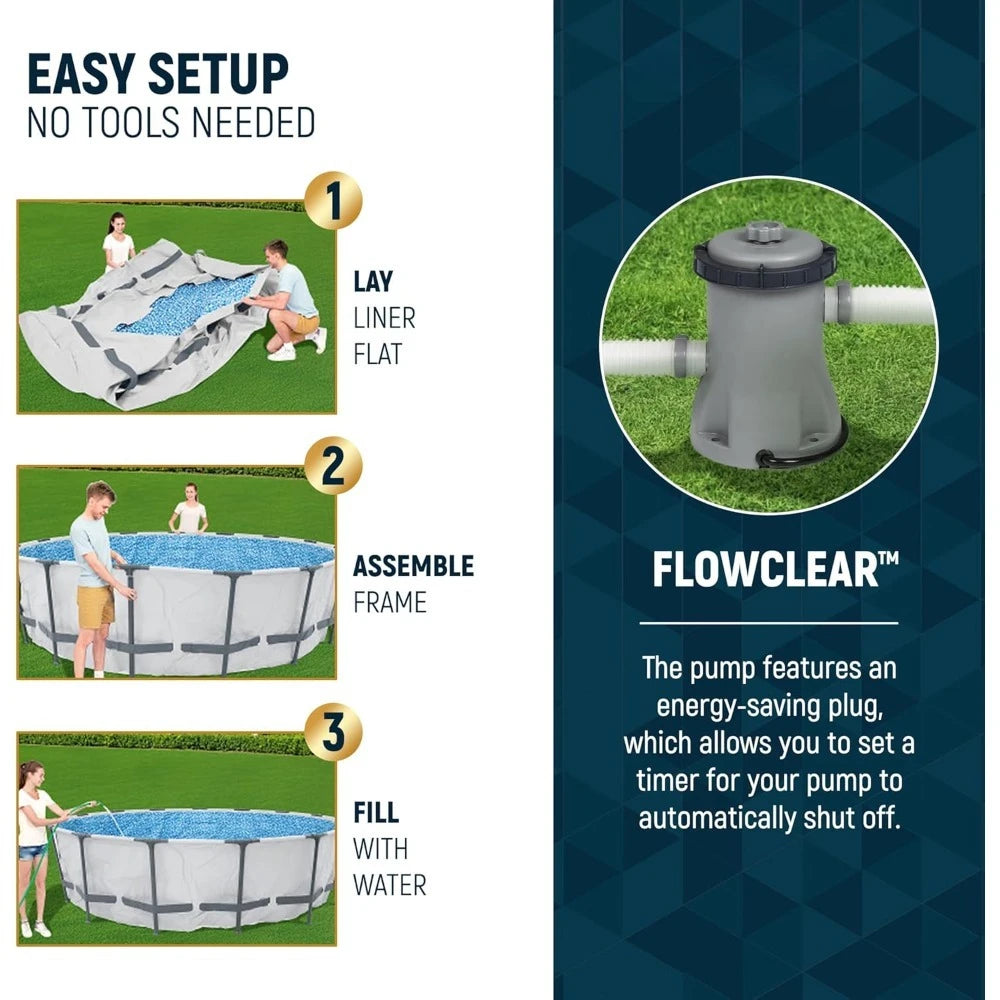 EASY SETUP
NO TOOLS NEEDED

1
LAY
LINER
FLAT

2
ASSEMBLE
FRAME

3
FILL
WITH
WATER

FLOWCLEAR™

The pump features an energy-saving plug, which allows you to set a timer for your pump to automatically shut off.